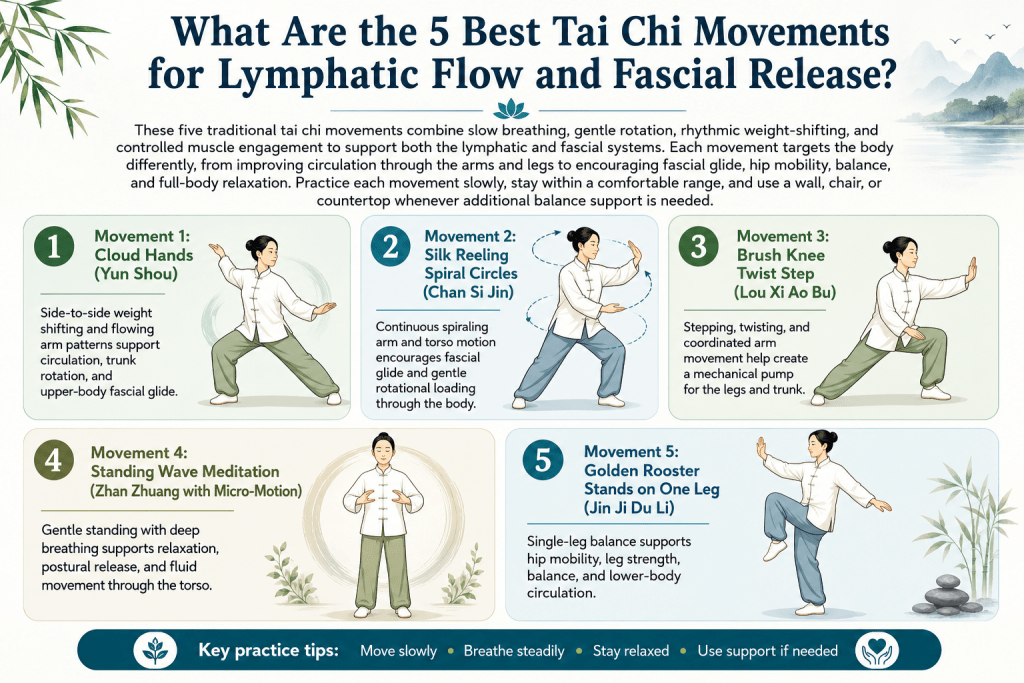 What Are the 5 Best Tai Chi Movements for Lymphatic Flow and Fascial Release?

These five traditional tai chi movements combine slow breathing, gentle rotation, rhythmic weight-shifting, and controlled muscle engagement to support both the lymphatic and fascial systems. Each movement targets the body differently, from improving circulation through the arms and legs to encouraging fascial glide, hip mobility, balance, and full-body relaxation. Practice each movement slowly, stay within a comfortable range, and use a wall, chair, or countertop whenever additional balance support is needed.

1 Movement 1: Cloud Hands (Yun Shou)

Side-to-side weight shifting and flowing arm patterns support circulation, trunk rotation, and upper-body fascial glide.

2 Movement 2: Silk Reeling Spiral Circles (Chan Si Jin)

Continuous spiraling arm and torso motion encourages fascial glide and gentle rotational loading through the body.

3 Movement 3: Brush Knee Twist Step (Lou Xi Ao Bu)

Stepping, twisting, and coordinated arm movement help create a mechanical pump for the legs and trunk.

4 Movement 4: Standing Wave Meditation (Zhan Zhuang with Micro-Motion)

Gentle standing with deep breathing supports relaxation, postural release, and fluid movement through the torso.

5 Movement 5: Golden Rooster Stands on One Leg (Jin Ji Du Li)

Single-leg balance supports hip mobility, leg strength, balance, and lower-body circulation.

Key practice tips: Move slowly • Breathe steadily • Stay relaxed • Use support if needed