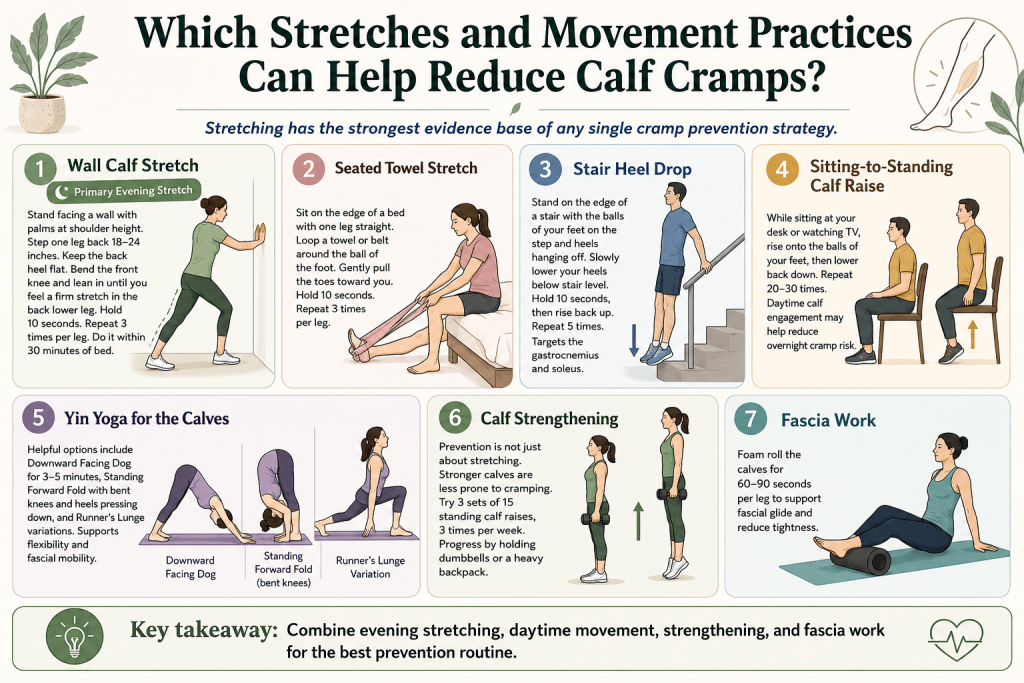 Which Stretches and Movement Practices Can Help Reduce Calf Cramps?

Stretching has the strongest evidence base of any single cramp prevention strategy.

1 Wall Calf Stretch

Primary Evening Stretch

Stand facing a wall with palms at shoulder height. Step one leg back 18–24 inches. Keep the back heel flat. Bend the front knee and lean in until you feel a firm stretch in the back lower leg. Hold 10 seconds. Repeat 3 times per leg. Do it within 30 minutes of bed.

2 Seated Towel Stretch

Sit on the edge of a bed with one leg straight. Loop a towel or belt around the ball of the foot. Gently pull the toes toward you. Hold 10 seconds. Repeat 3 times per leg.

3 Stair Heel Drop

Stand on the edge of a stair with the balls of your feet on the step and heels hanging off. Slowly lower your heels below stair level. Hold 10 seconds, then rise back up. Repeat 5 times. Targets the gastrocnemius and soleus.

4 Sitting-to-Standing Calf Raise

While sitting at your desk or watching TV, rise onto the balls of your feet, then lower back down. Repeat 20–30 times. Daytime calf engagement may help reduce overnight cramp risk.

5 Yin Yoga for the Calves

Helpful options include Downward Facing Dog for 3–5 minutes, Standing Forward Fold with bent knees and heels pressing down, and Runner's Lunge variations. Supports flexibility and fascial mobility.

Downward Facing Dog

Standing Forward Fold (bent knees)

Runner's Lunge Variation

6 Calf Strengthening

Prevention is not just about stretching. Stronger calves are less prone to cramping. Try 3 sets of 15 standing calf raises, 3 times per week. Progress by holding dumbbells or a heavy backpack.

7 Fascia Work

Foam roll the calves for 60–90 seconds per leg to support fascial glide and reduce tightness.

Key takeaway: Combine evening stretching, daytime movement, strengthening, and fascia work for the best prevention routine.